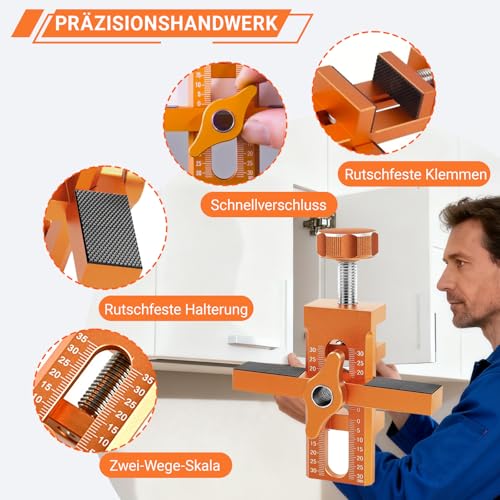 PRÄZISIONSHANDWERK

Rutschfeste Klemmen

Schnellverschluss

Rutschfeste Halterung

Zwei-Wege-Skala

35
30
25
20
15
10

35
30
25
20
15
10

30
25
20

30
25
20

0
5
10
15
20
25
30

15
20
25
30