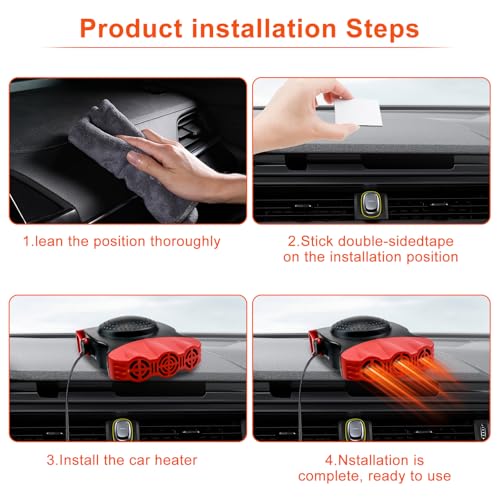 Product installation Steps

1.lean the position thoroughly

2.Stick double-sidedtape on the installation position

3.Install the car heater

4.Nstallation is complete, ready to use