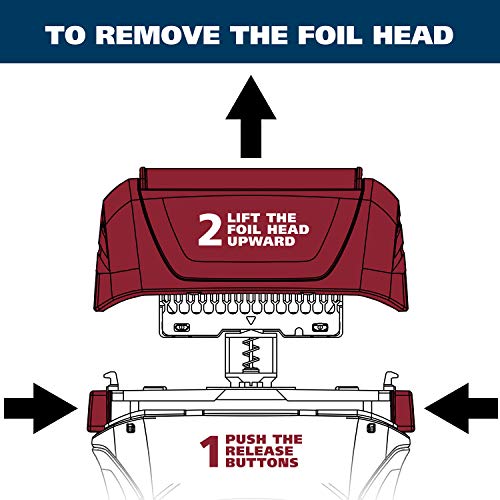 TO REMOVE THE FOIL HEAD

2 LIFT THE FOIL HEAD UPWARD

1 PUSH THE RELEASE BUTTONS