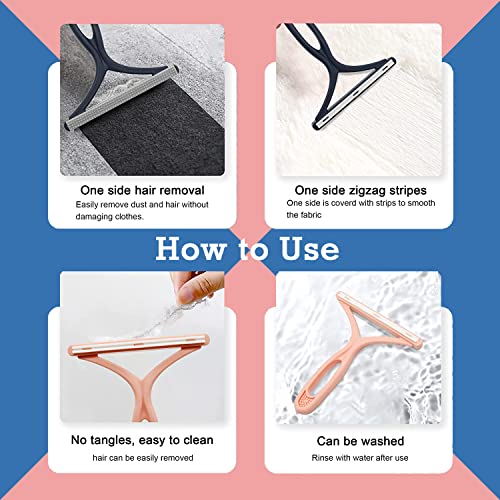 One side hair removal
Easily remove dust and hair without damaging clothes.

One side zigzag stripes
One side is coverd with strips to smooth the fabric

How to Use

No tangles, easy to clean
hair can be easily removed

Can be washed
Rinse with water after use