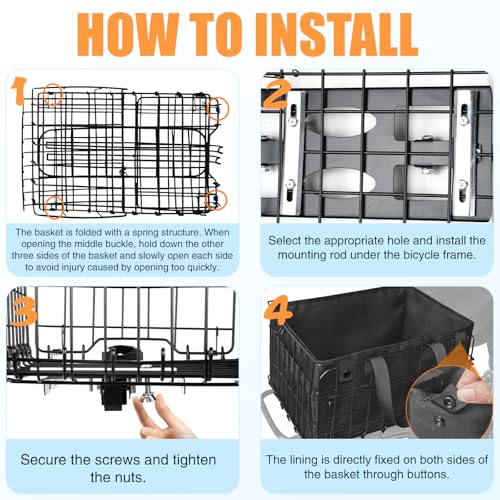 HOW TO INSTALL

1

The basket is folded with a spring structure. When opening the middle buckle, hold down the other three sides of the basket and slowly open each side to avoid injury caused by opening too quickly.

2

Select the appropriate hole and install the mounting rod under the bicycle frame.

3

Secure the screws and tighten the nuts.

4

The lining is directly fixed on both sides of the basket through buttons.