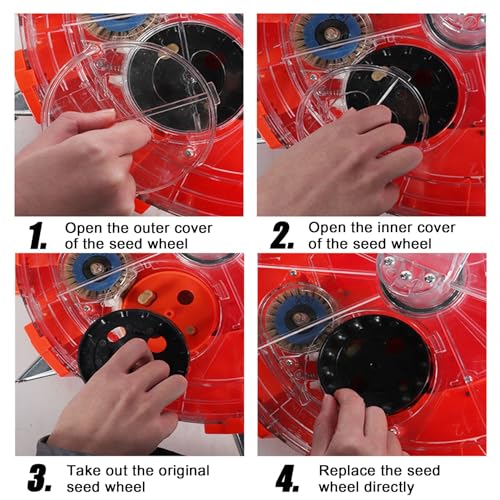 1. Open the outer cover of the seed wheel

2. Open the inner cover of the seed wheel

3. Take out the original seed wheel

4. Replace the seed wheel directly