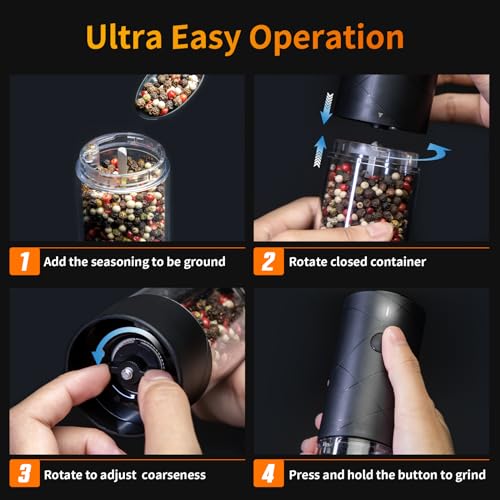 Ultra Easy Operation

1 Add the seasoning to be ground

2 Rotate closed container

3 Rotate to adjust coarseness

4 Press and hold the button to grind