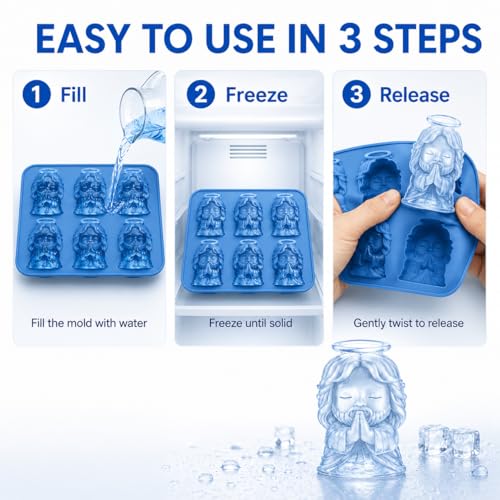 EASY TO USE IN 3 STEPS

1 Fill

Fill the mold with water

2 Freeze

Freeze until solid

3 Release

Gently twist to release