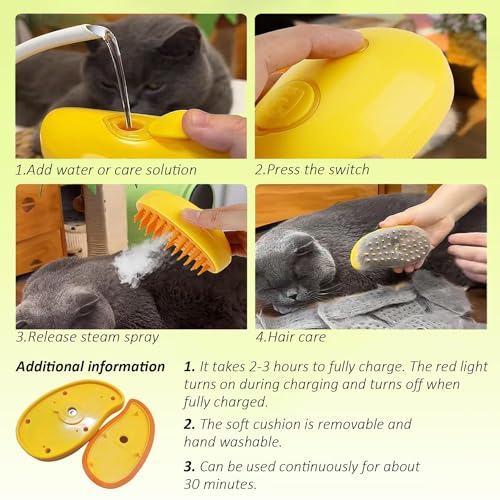 1.Add water or care solution

2.Press the switch

3.Release steam spray

4.Hair care

Additional information

1. It takes 2-3 hours to fully charge. The red light turns on during charging and turns off when fully charged.

2. The soft cushion is removable and hand washable.

3. Can be used continuously for about 30 minutes.