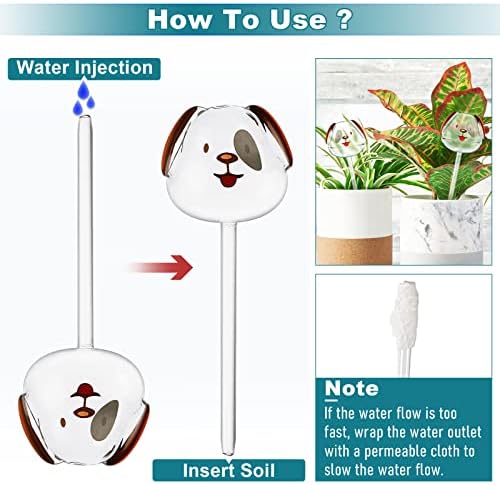 How To Use ?

Water Injection

Insert Soil

Note

If the water flow is too fast, wrap the water outlet with a permeable cloth to slow the water flow.