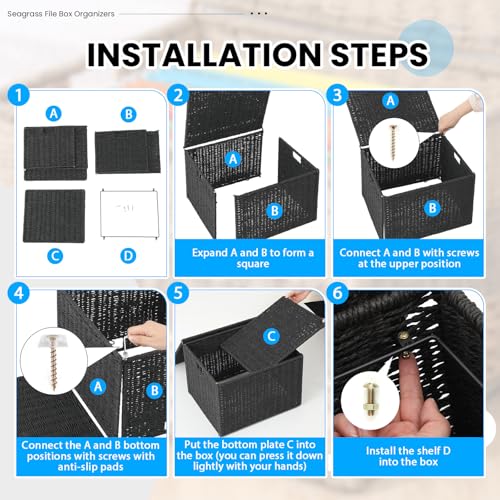 Seagrass File Box Organizers

INSTALLATION STEPS

1
A
B
C
D

2
A
B
Expand A and B to form a square

3
A
B
Connect A and B with screws at the upper position

4
A
B
Connect the A and B bottom positions with screws with anti-slip pads

5
C
Put the bottom plate C into the box (you can press it down lightly with your hands)

6
Install the shelf D into the box