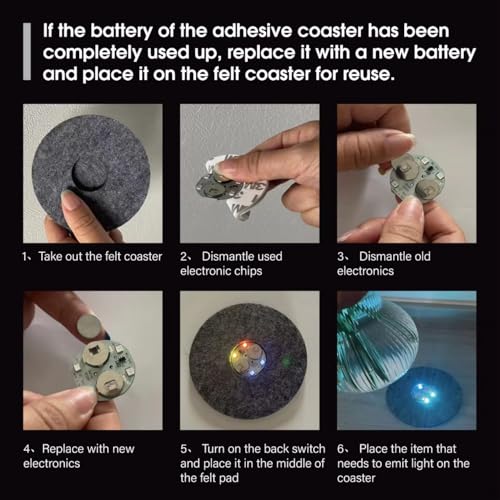 If the battery of the adhesive coaster has been completely used up, replace it with a new battery and place it on the felt coaster for reuse.

1、Take out the felt coaster

2、 Dismantle used electronic chips

3、 Dismantle old electronics

4、Replace with new electronics

5、 Turn on the back switch and place it in the middle of the felt pad

6、 Place the item that needs to emit light on the coaster