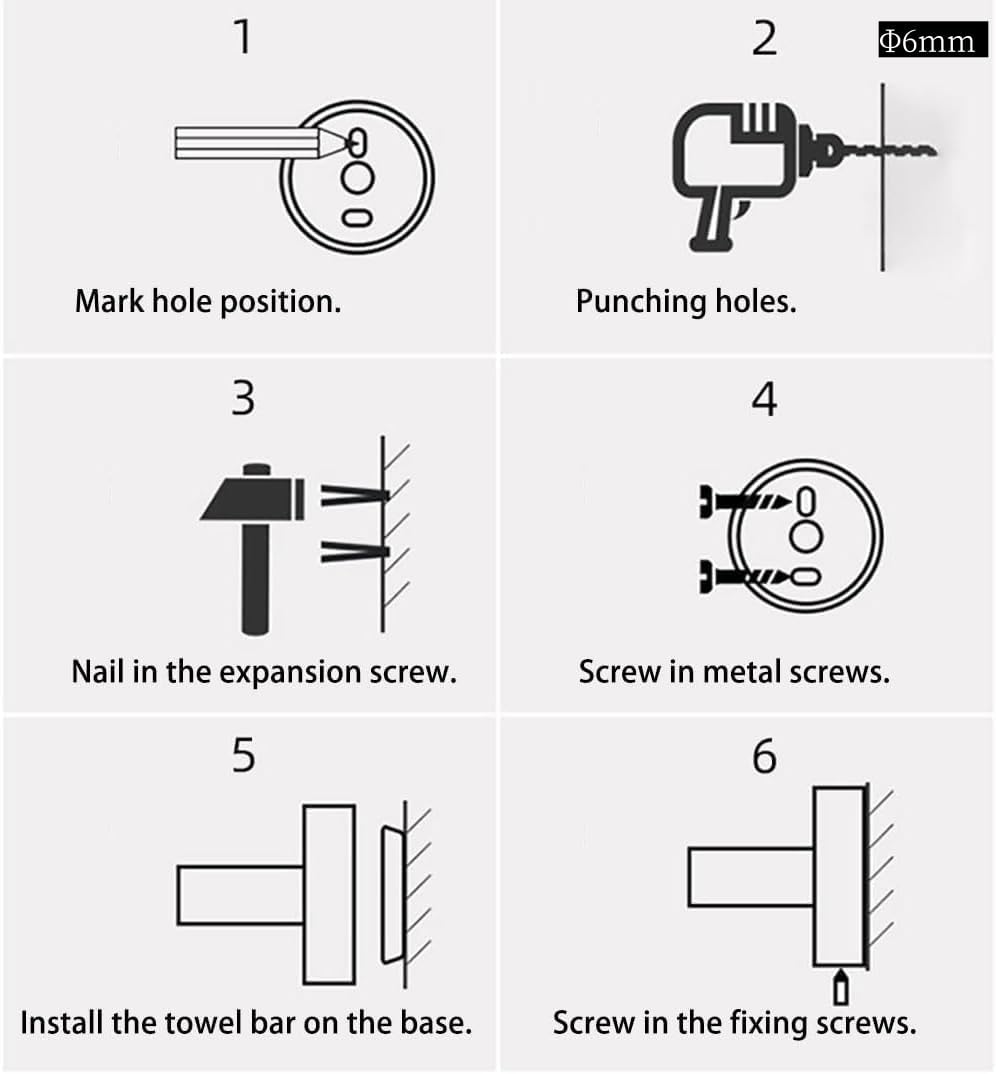 1

Mark hole position.

2

Φ6mm

Punching holes.

3

Nail in the expansion screw.

4

Screw in metal screws.

5

Install the towel bar on the base.

6

Screw in the fixing screws.