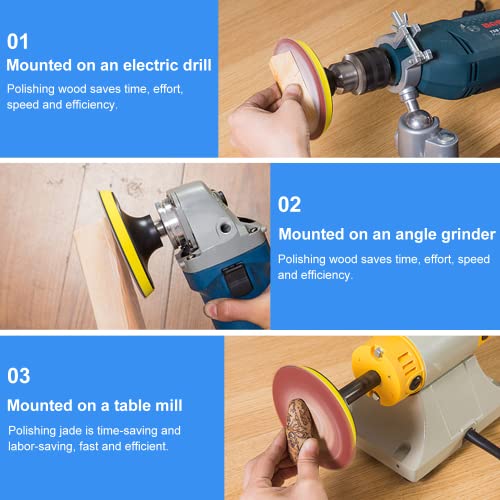 01
Mounted on an electric drill
Polishing wood saves time, effort, speed and efficiency.

02
Mounted on an angle grinder
Polishing wood saves time, effort, speed and efficiency.

03
Mounted on a table mill
Polishing jade is time-saving and labor-saving, fast and efficient.