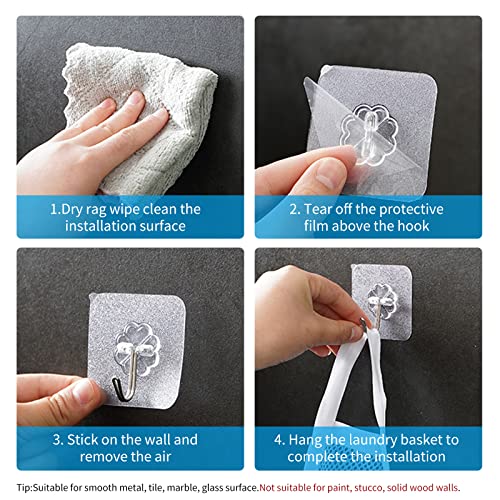 1.Dry rag wipe clean the installation surface

2. Tear off the protective film above the hook

3. Stick on the wall and remove the air

4. Hang the laundry basket to complete the installation

Tip:Suitable for smooth metal, tile, marble, glass surface.Not suitable for paint, stucco, solid wood walls.