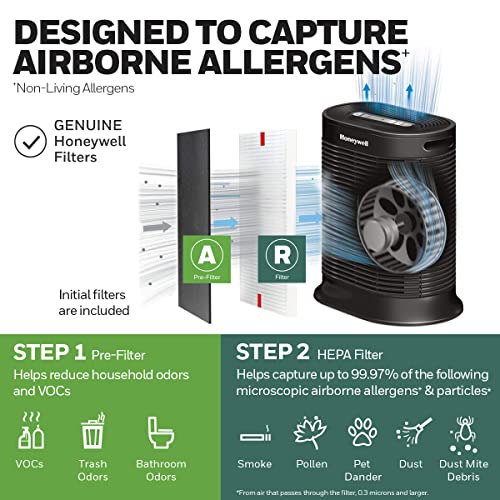 DESIGNED TO CAPTURE AIRBORNE ALLERGENS⁺
⁺Non-Living Allergens

GENUINE Honeywell Filters

Honeywell

A
Pre-Filter

R
Filter

Initial filters are included

STEP 1 Pre-Filter
Helps reduce household odors and VOCs

VOCs
Trash Odors
Bathroom Odors

STEP 2 HEPA Filter
Helps capture up to 99.97% of the following microscopic airborne allergens⁺ & particles*

Smoke
Pollen
Pet Dander
Dust
Dust Mite Debris

*From air that passes through the filter, 0.3 microns and larger.