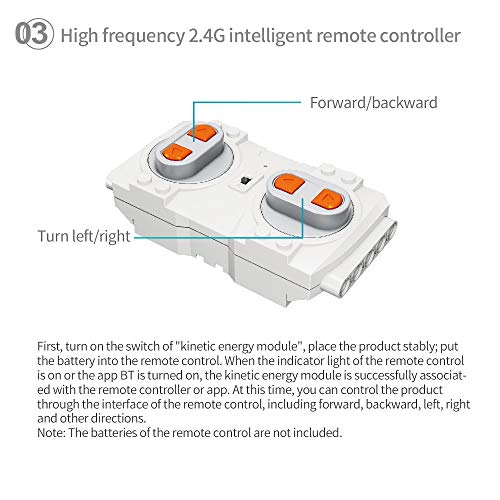 03 High frequency 2.4G intelligent remote controller

Forward/backward

Turn left/right

First, turn on the switch of "kinetic energy module", place the product stably; put the battery into the remote control. When the indicator light of the remote control is on or the app BT is turned on, the kinetic energy module is successfully associated with the remote controller or app. At this time, you can control the product through the interface of the remote control, including forward, backward, left, right and other directions.
Note: The batteries of the remote control are not included.