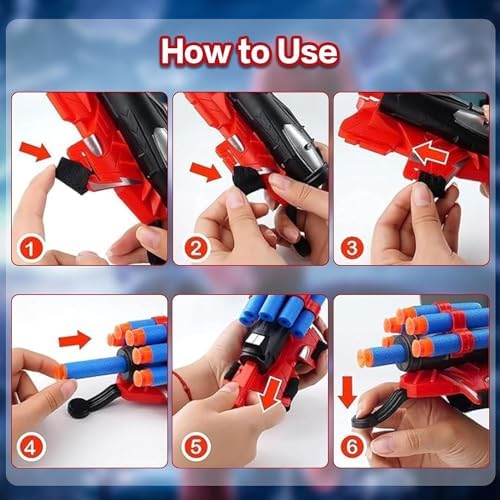 How to Use

1

2

3

4

5

6