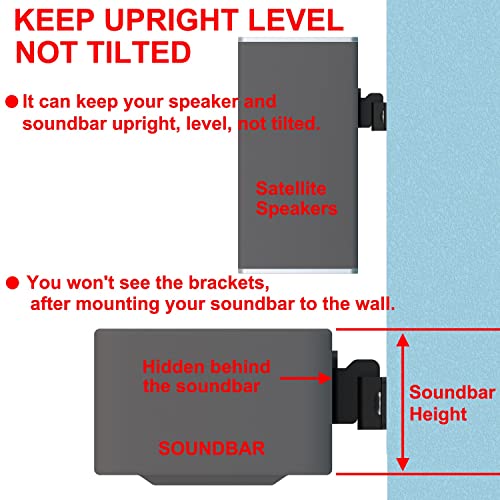 KEEP UPRIGHT LEVEL NOT TILTED

● It can keep your speaker and soundbar upright, level, not tilted.

Satellite Speakers

● You won't see the brackets, after mounting your soundbar to the wall.

Hidden behind the soundbar

Soundbar Height

SOUNDBAR