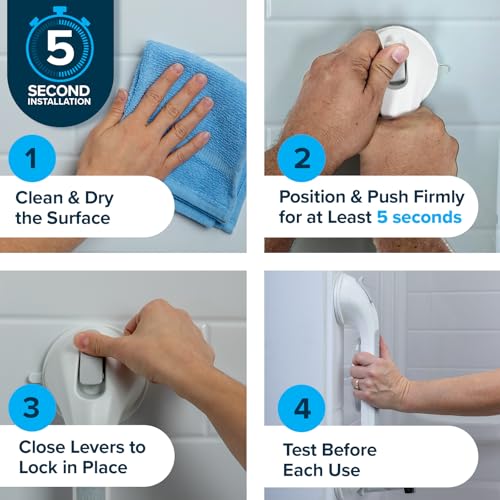 5
SECOND
INSTALLATION

1
Clean & Dry the Surface

2
Position & Push Firmly for at Least 5 seconds

3
Close Levers to Lock in Place

4
Test Before Each Use