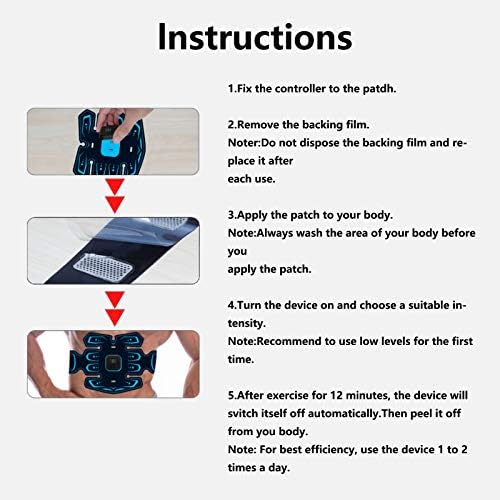 Instructions

1.Fix the controller to the patdh.

2.Remove the backing film.
Noter:Do not dispose the backing film and replace it after
each use.

3.Apply the patch to your body.
Note:Always wash the area of your body before you
apply the patch.

4.Turn the device on and choose a suitable intensity.
Note:Recommend to use low levels for the first time.

5.After exercise for 12 minutes, the device will svitch itself off automatically.Then peel it off from you body.
Note: For best efficiency, use the device 1 to 2 times a day.