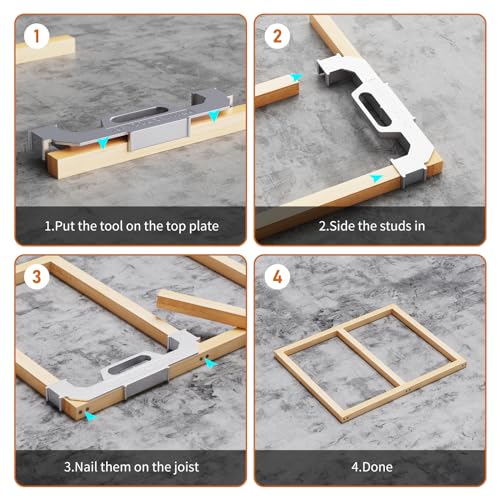 1

1.Put the tool on the top plate

2

2.Side the studs in

3

3.Nail them on the joist

4

4.Done