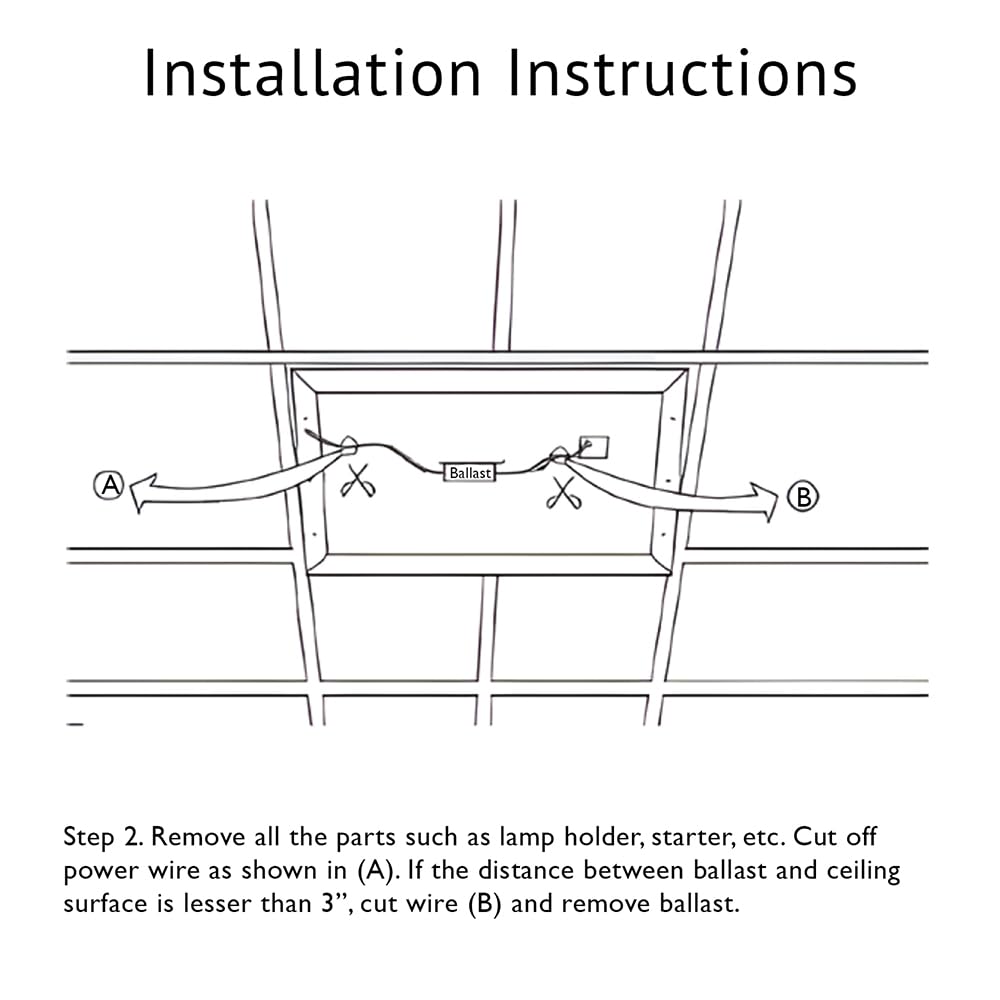 Installation Instructions

A

Ballast

B

Step 2. Remove all the parts such as lamp holder, starter, etc. Cut off power wire as shown in (A). If the distance between ballast and ceiling surface is lesser than 3”, cut wire (B) and remove ballast.