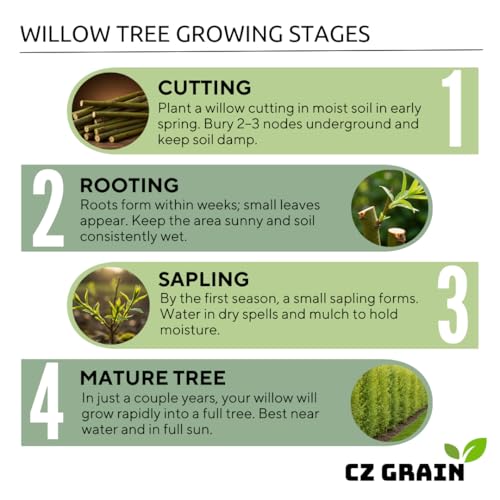 WILLOW TREE GROWING STAGES

CUTTING
Plant a willow cutting in moist soil in early spring. Bury 2–3 nodes underground and keep soil damp.

1

2

ROOTING
Roots form within weeks; small leaves appear. Keep the area sunny and soil consistently wet.

SAPLING
By the first season, a small sapling forms. Water in dry spells and mulch to hold moisture.

3

4

MATURE TREE
In just a couple years, your willow will grow rapidly into a full tree. Best near water and in full sun.

CZ GRAIN