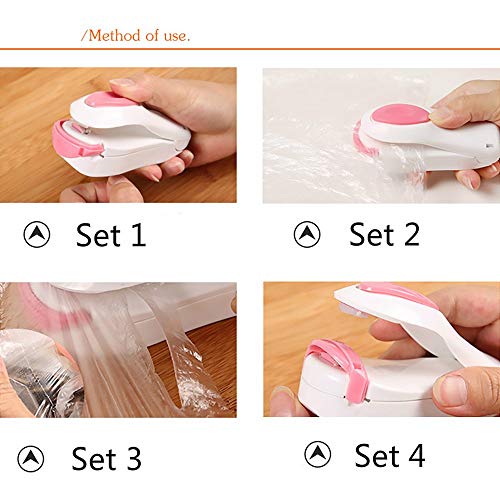 /Method of use.

Set 1

Set 2

Set 3

Set 4