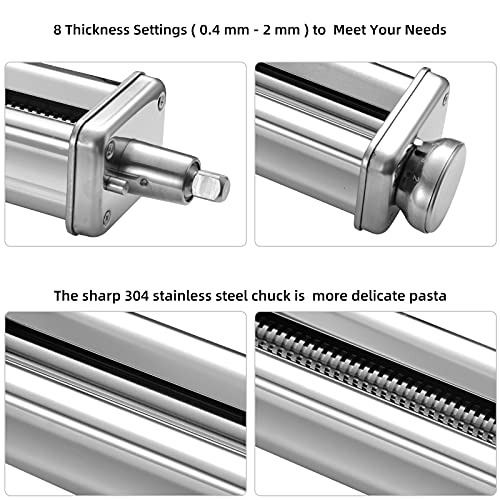 8 Thickness Settings ( 0.4 mm - 2 mm ) to Meet Your Needs

The sharp 304 stainless steel chuck is more delicate pasta