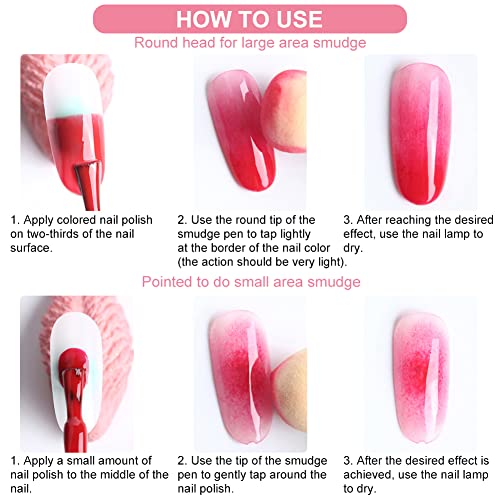 HOW TO USE

Round head for large area smudge

1. Apply colored nail polish on two-thirds of the nail surface.

2. Use the round tip of the smudge pen to tap lightly at the border of the nail color (the action should be very light).

3. After reaching the desired effect, use the nail lamp to dry.

Pointed to do small area smudge

1. Apply a small amount of nail polish to the middle of the nail.

2. Use the tip of the smudge pen to gently tap around the nail polish.

3. After the desired effect is achieved, use the nail lamp to dry.