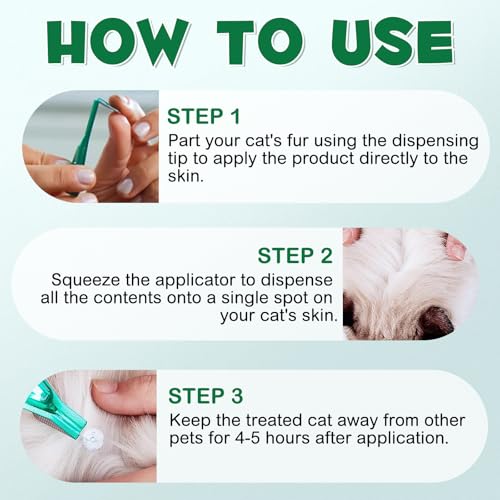 HOW TO USE

STEP 1
Part your cat's fur using the dispensing tip to apply the product directly to the skin.

STEP 2
Squeeze the applicator to dispense all the contents onto a single spot on your cat's skin.

STEP 3
Keep the treated cat away from other pets for 4-5 hours after application.