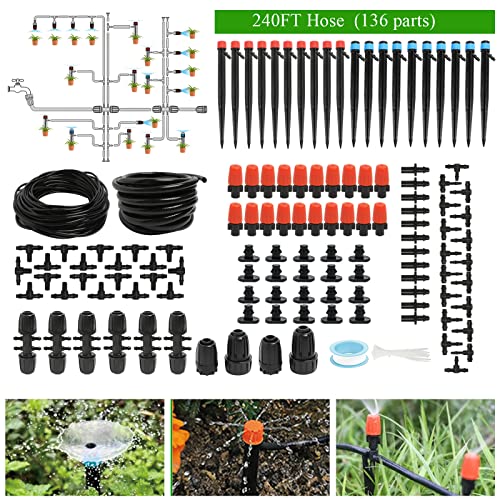 240FT Hose (136 parts)