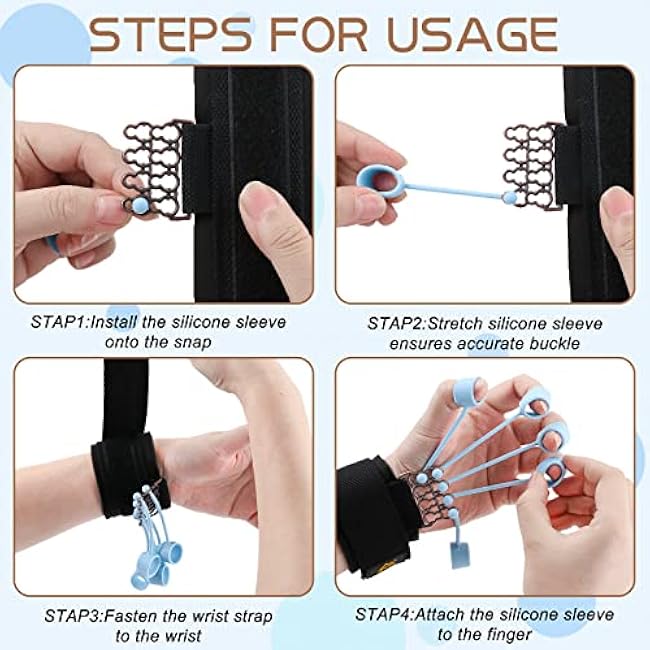 STEPS FOR USAGE

STAP1:Install the silicone sleeve onto the snap

STAP2:Stretch silicone sleeve ensures accurate buckle

STAP3:Fasten the wrist strap to the wrist

STAP4:Attach the silicone sleeve to the finger