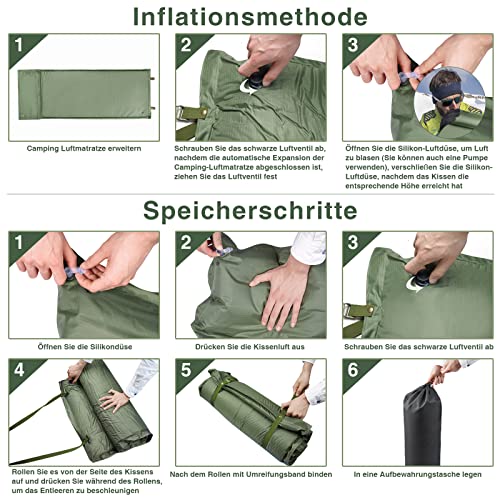 Inflationsmethode

1

Camping Luftmatratze erweitern

2

Schrauben Sie das schwarze Luftventil ab, nachdem die automatische Expansion der Camping-Luftmatratze abgeschlossen ist, ziehen Sie das Luftventil fest

3

Öffnen Sie die Silikon-Luftdüse, um Luft zu blasen (Sie können auch eine Pumpe verwenden), verschließen Sie die Silikon-Luftdüse, nachdem das Kissen die entsprechende Höhe erreicht hat

Speicherschritte

1

Öffnen Sie die Silikondüse

2

Drücken Sie die Kissenluft aus

3

Schrauben Sie das schwarze Luftventil ab

4

Rollen Sie es von der Seite des Kissens auf und drücken Sie während des Rollens, um das Entleeren zu beschleunigen

5

Nach dem Rollen mit Umreifungsband binden

6

In eine Aufbewahrungstasche legen