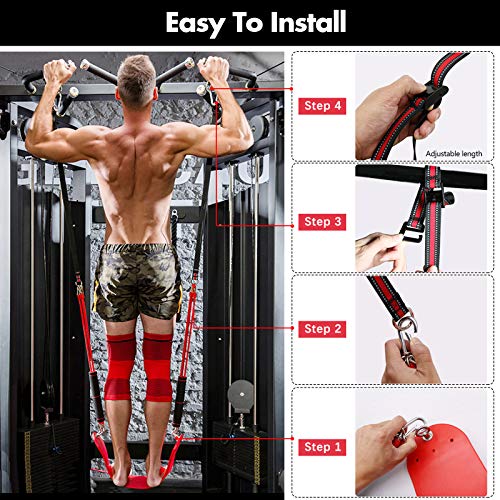 Easy To Install

Step 4

Adjustable length

Step 3

Step 2

Step 1