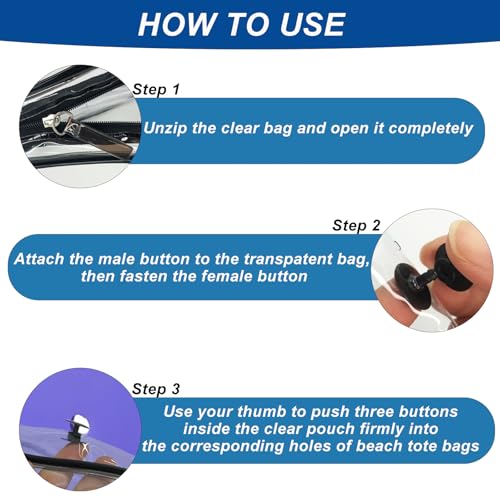 HOW TO USE

Step 1

Unzip the clear bag and open it completely

Step 2

Attach the male button to the transpatent bag, then fasten the female button

Step 3

Use your thumb to push three buttons inside the clear pouch firmly into the corresponding holes of beach tote bags