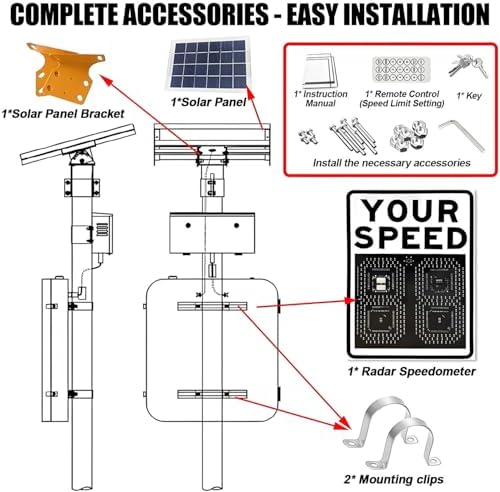 COMPLETE ACCESSORIES - EASY INSTALLATION

1*Solar Panel Bracket

1*Solar Panel

1* Instruction Manual

1* Remote Control (Speed Limit Setting)

1* Key

Install the necessary accessories

YOUR SPEED

1* Radar Speedometer

2* Mounting clips