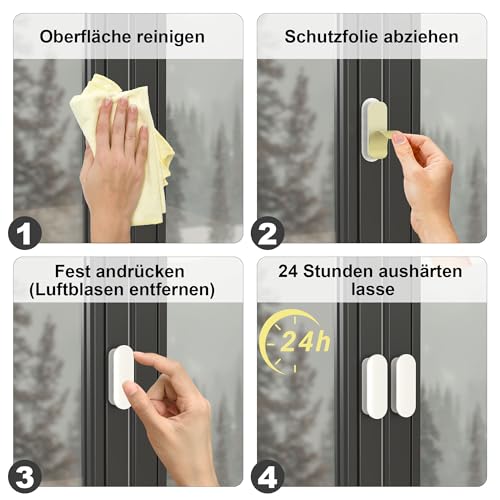 Oberfläche reinigen

1

Schutzfolie abziehen

2

Fest andrücken (Luftblasen entfernen)

3

24 Stunden aushärten lasse

24h

4