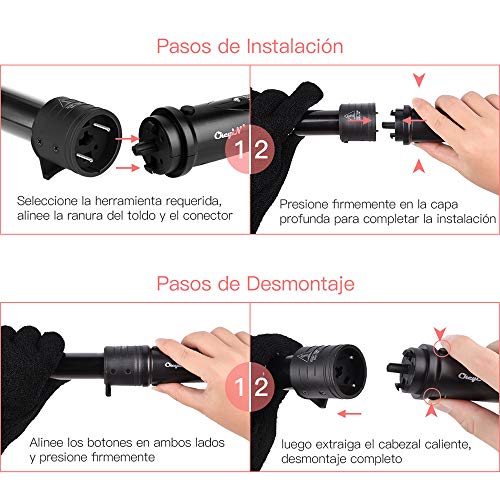 Pasos de Instalación

1

Seleccione la herramienta requerida, alinee la ranura del toldo y el conector

2

Presione firmemente en la capa profunda para completar la instalación

Pasos de Desmontaje

1

Alinee los botones en ambos lados y presione firmemente

2

luego extraiga el cabezal caliente, desmontaje completo