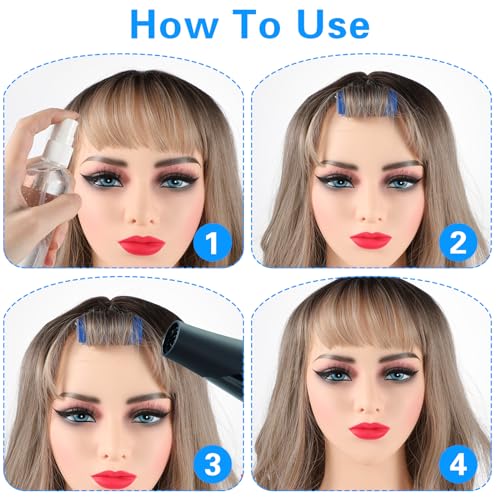 How To Use

1

2

3

4