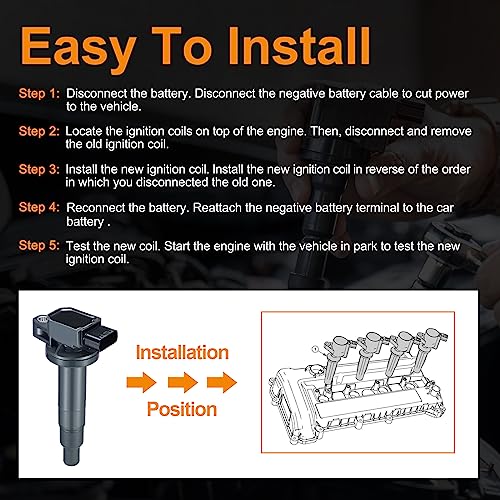 Easy To Install

Step 1: Disconnect the battery. Disconnect the negative battery cable to cut power to the vehicle.

Step 2: Locate the ignition coils on top of the engine. Then, disconnect and remove the old ignition coil.

Step 3: Install the new ignition coil. Install the new ignition coil in reverse of the order in which you disconnected the old one.

Step 4: Reconnect the battery. Reattach the negative battery terminal to the car battery .

Step 5: Test the new coil. Start the engine with the vehicle in park to test the new ignition coil.

Installation

Position

1