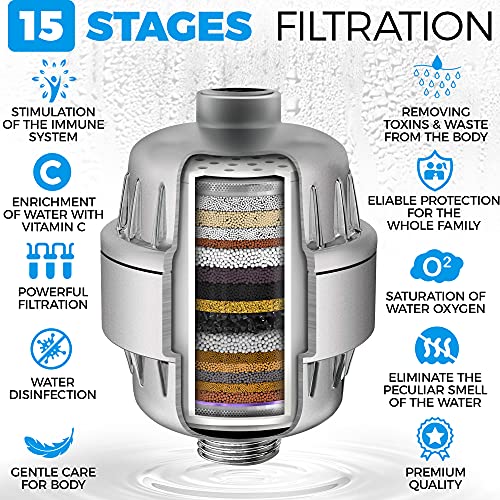 15 STAGES FILTRATION

STIMULATION OF THE IMMUNE SYSTEM

C

ENRICHMENT OF WATER WITH VITAMIN C

POWERFUL FILTRATION

WATER DISINFECTION

GENTLE CARE FOR BODY

REMOVING TOXINS & WASTE FROM THE BODY

ELIABLE PROTECTION FOR THE WHOLE FAMILY

$O^2$

SATURATION OF WATER OXYGEN

ELIMINATE THE PECULIAR SMELL OF THE WATER

PREMIUM QUALITY