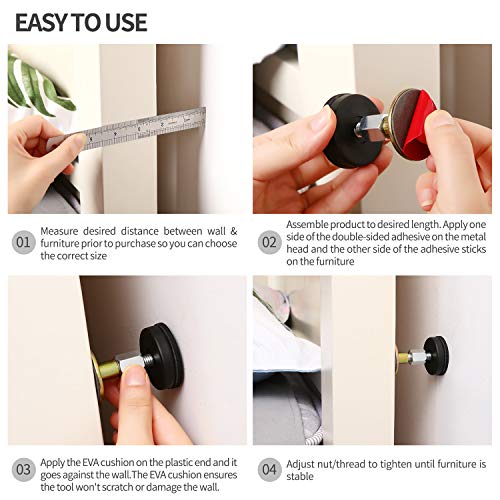 EASY TO USE

01 Measure desired distance between wall & furniture prior to purchase so you can choose the correct size

02 Assemble product to desired length. Apply one side of the double-sided adhesive on the metal head and the other side of the adhesive sticks on the furniture

03 Apply the EVA cushion on the plastic end and it goes against the wall.The EVA cushion ensures the tool won't scratch or damage the wall.

04 Adjust nut/thread to tighten until furniture is stable