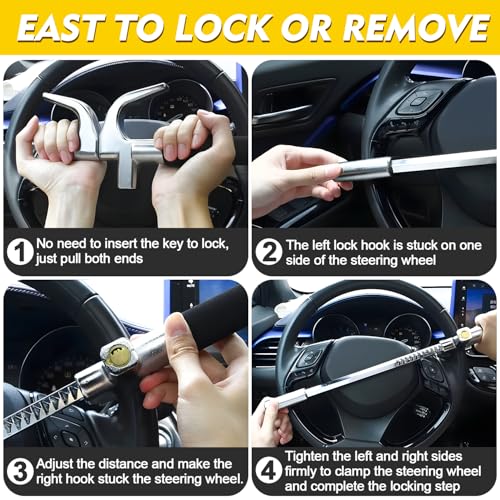 EAST TO LOCK OR REMOVE

1 No need to insert the key to lock, just pull both ends

2 The left lock hook is stuck on one side of the steering wheel

3 Adjust the distance and make the right hook stuck the steering wheel.

4 Tighten the left and right sides firmly to clamp the steering wheel and complete the locking step