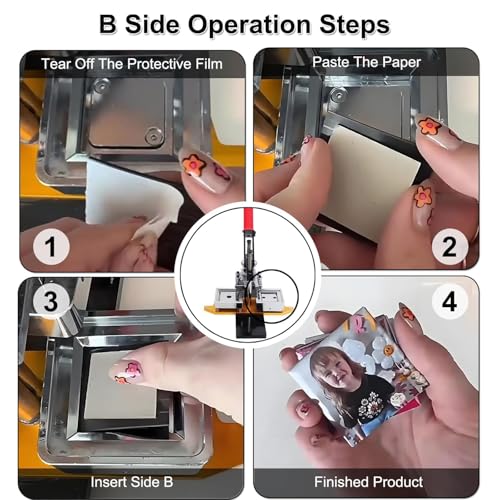 B Side Operation Steps

Tear Off The Protective Film

1

Paste The Paper

2

3

Insert Side B

4

Finished Product