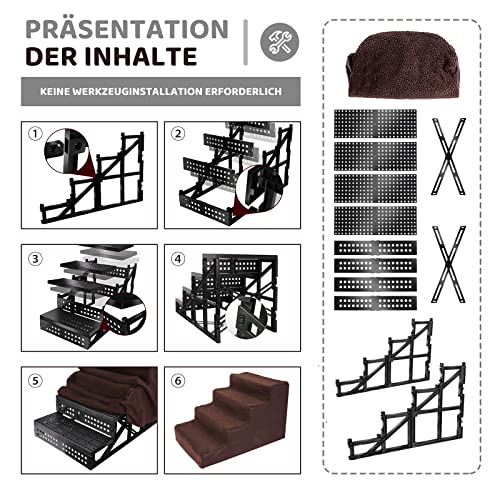 PRÄSENTATION
DER INHALTE

KEINE WERKZEUGINSTALLATION ERFORDERLICH

1

2

3

4

5

6