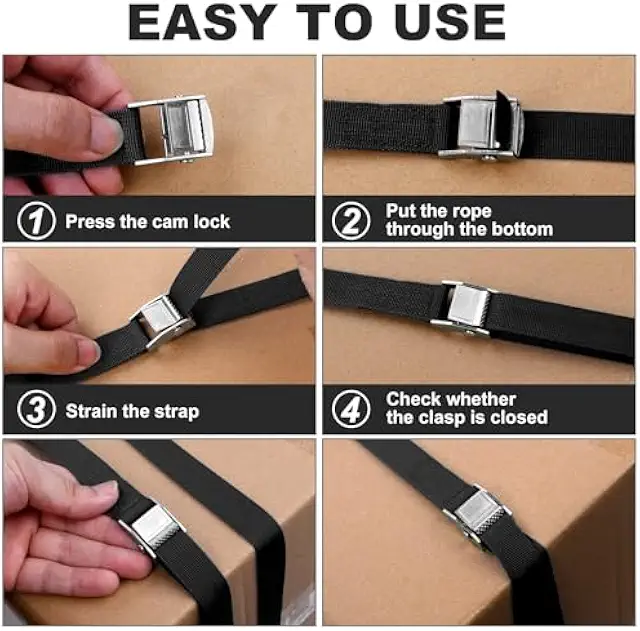 EASY TO USE

1 Press the cam lock

2 Put the rope through the bottom

3 Strain the strap

4 Check whether the clasp is closed