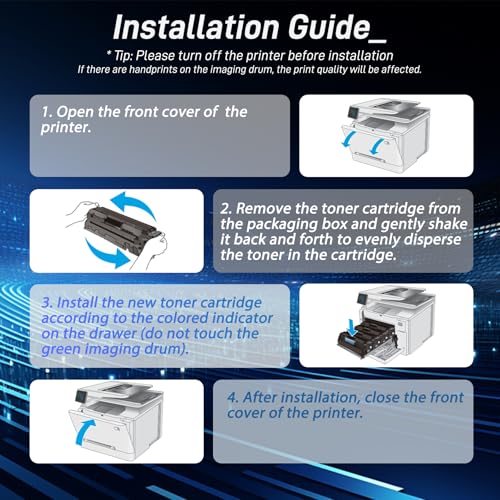 Installation Guide_

* Tip: Please turn off the printer before installation
If there are handprints on the imaging drum, the print quality will be affected.

1. Open the front cover of the printer.

2. Remove the toner cartridge from the packaging box and gently shake it back and forth to evenly disperse the toner in the cartridge.

3. Install the new toner cartridge according to the colored indicator on the drawer (do not touch the green imaging drum).

4. After installation, close the front cover of the printer.