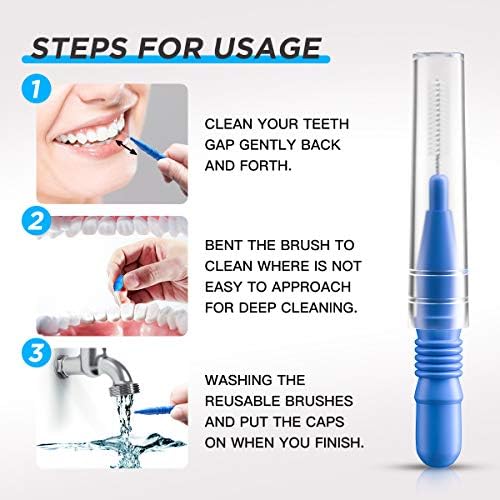 STEPS FOR USAGE

1

CLEAN YOUR TEETH GAP GENTLY BACK AND FORTH.

2

BENT THE BRUSH TO CLEAN WHERE IS NOT EASY TO APPROACH FOR DEEP CLEANING.

3

WASHING THE REUSABLE BRUSHES AND PUT THE CAPS ON WHEN YOU FINISH.