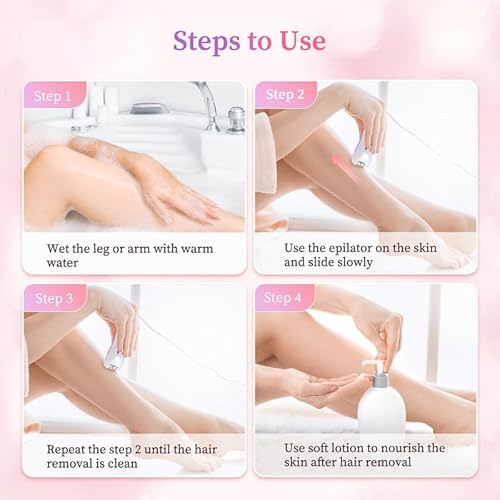 Steps to Use

Step 1

Wet the leg or arm with warm water

Step 2

Use the epilator on the skin and slide slowly

Step 3

Repeat the step 2 until the hair removal is clean

Step 4

Use soft lotion to nourish the skin after hair removal