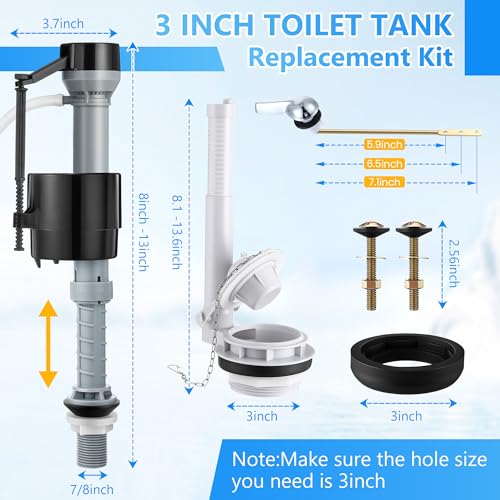 3 INCH TOILET TANK
Replacement Kit

3.7inch

8inch - 13inch

7/8inch

8.1 - 13.6inch

3inch

5.9inch

6.5inch

7.1inch

2.56inch

3inch

Note:Make sure the hole size you need is 3inch