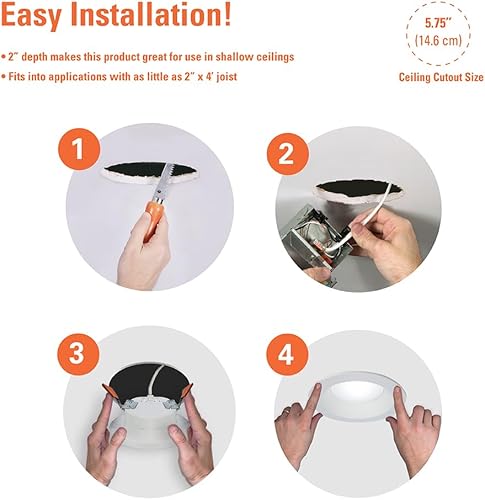 Easy Installation!

• 2" depth makes this product great for use in shallow ceilings
• Fits into applications with as little as 2" x 4' joist

5.75"
(14.6 cm)
Ceiling Cutout Size

1

2

3

4