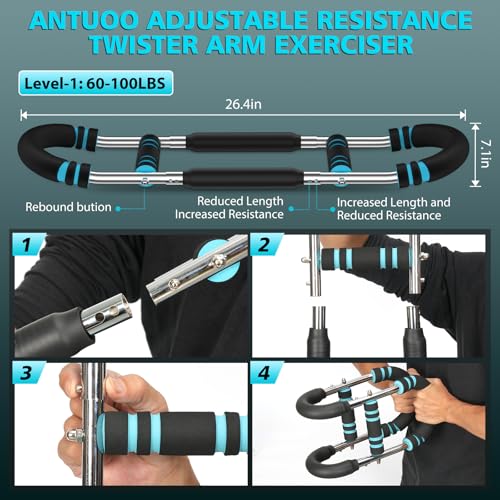 ANTUOO ADJUSTABLE RESISTANCE TWISTER ARM EXERCISER

Level-1: 60-100LBS

26.4in

7.1in

Rebound bution

Reduced Length Increased Resistance

Increased Length and Reduced Resistance

1

2

3

4